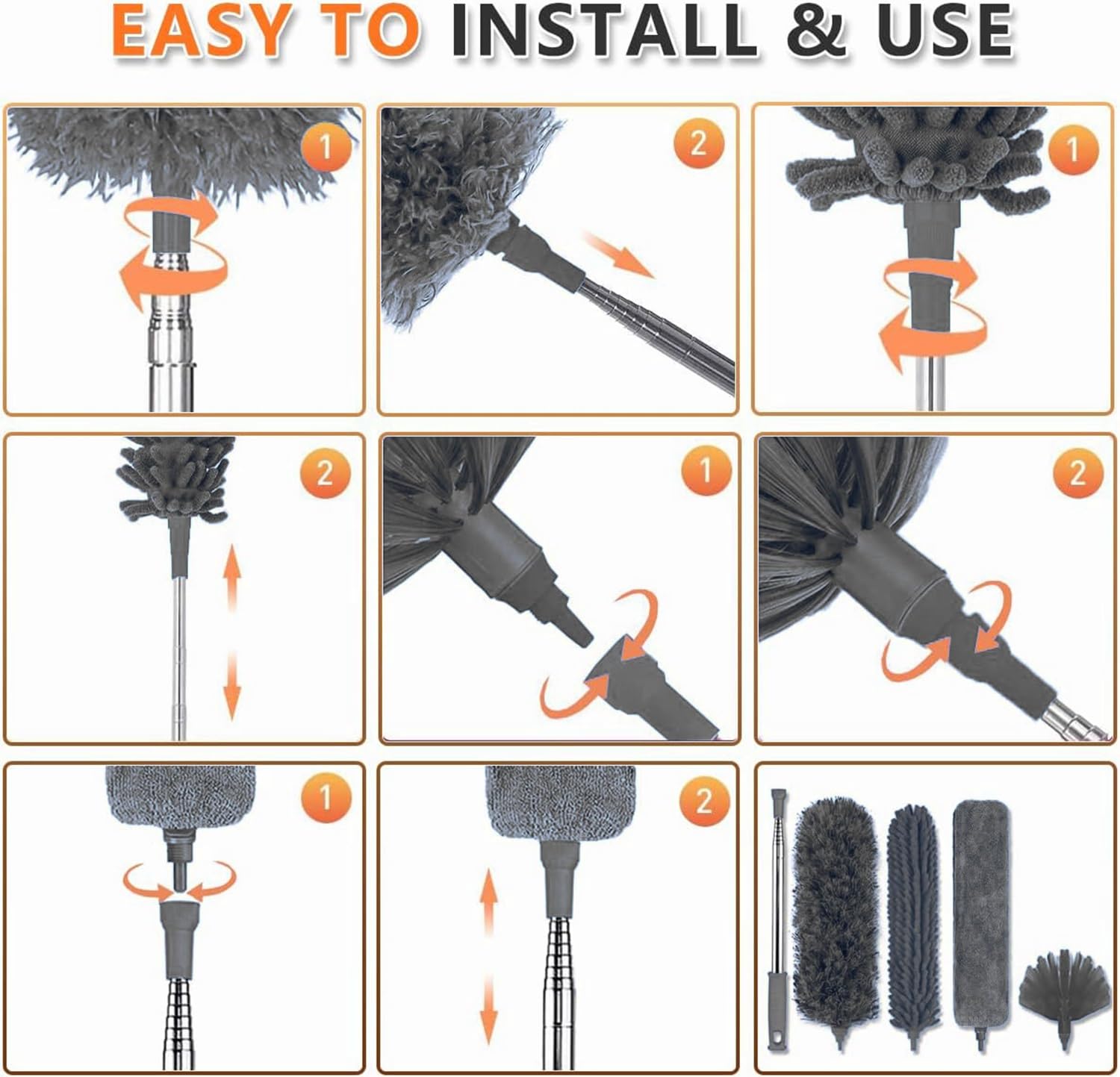 EASY TO INSTALL & USE

1

2

1

2

1

2

1

2